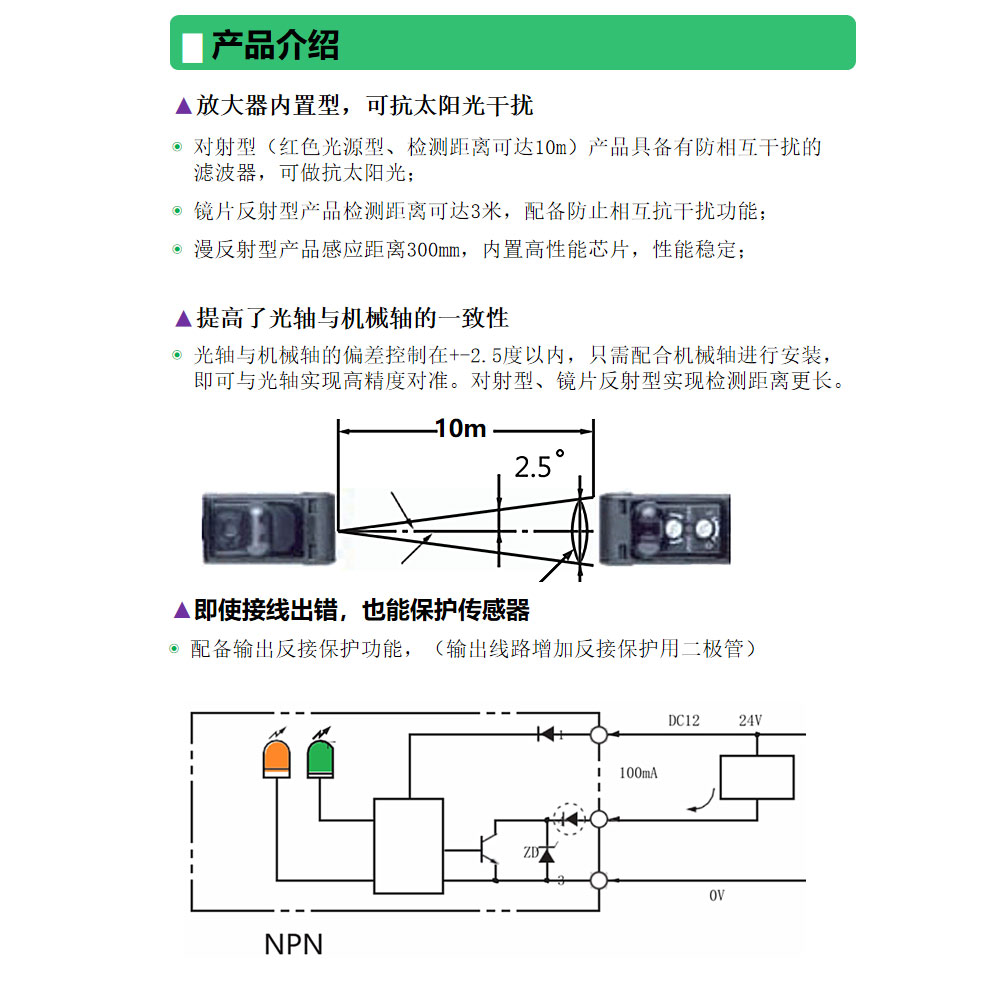 产品介绍

▲放大器内置型，可抗太阳光干扰

对射型（红色光源型、检测距离可达10m）产品具备有防相互干扰的滤波器，可做抗太阳光；

镜片反射型产品检测距离可达3米，配备防止相互抗干扰功能；

漫反射型产品感应距离300mm，内置高性能芯片，性能稳定；

▲提高了光轴与机械轴的一致性

光轴与机械轴的偏差控制在+-2.5度以内，只需配合机械轴进行安装，即可与光轴实现高精度对准。对射型、镜片反射型实现检测距离更长。

10m

2.5°

▲即使接线出错，也能保护传感器

配备输出反接保护功能，（输出线路增加反接保护用二极管）

DC12 24V

1

100mA

ZD

3

0V

NPN